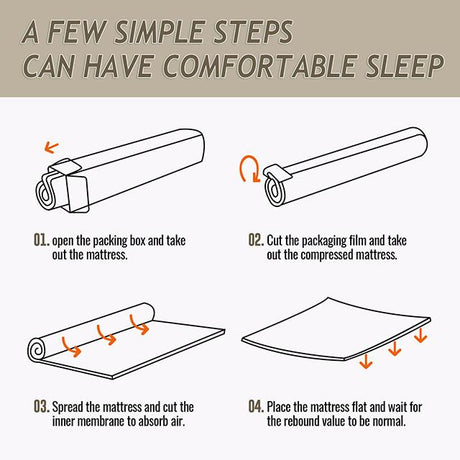 A FEW SIMPLE STEPS
CAN HAVE COMFORTABLE SLEEP

01. open the packing box and take out the mattress.

02. Cut the packaging film and take out the compressed mattress.

03. Spread the mattress and cut the inner membrane to absorb air.

04. Place the mattress flat and wait for the rebound value to be normal.