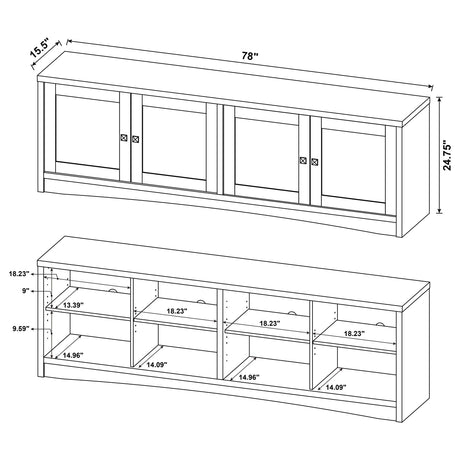 15.5"

78"

24.75"

18.23"

9"

13.39"

9.59"

14.96"

18.23"

14.09"

18.23"

14.96"

18.23"

14.09"