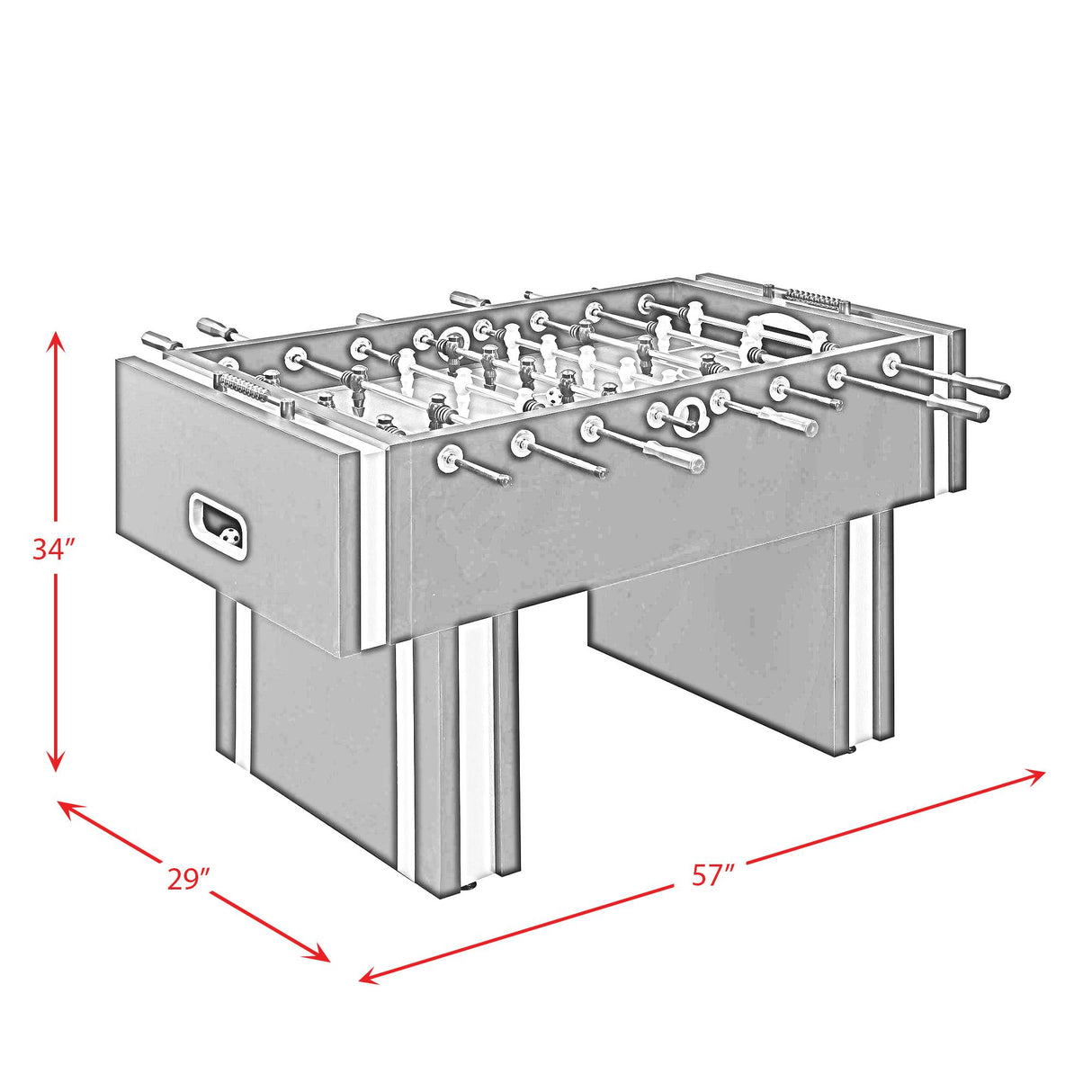 34″

29″

57″